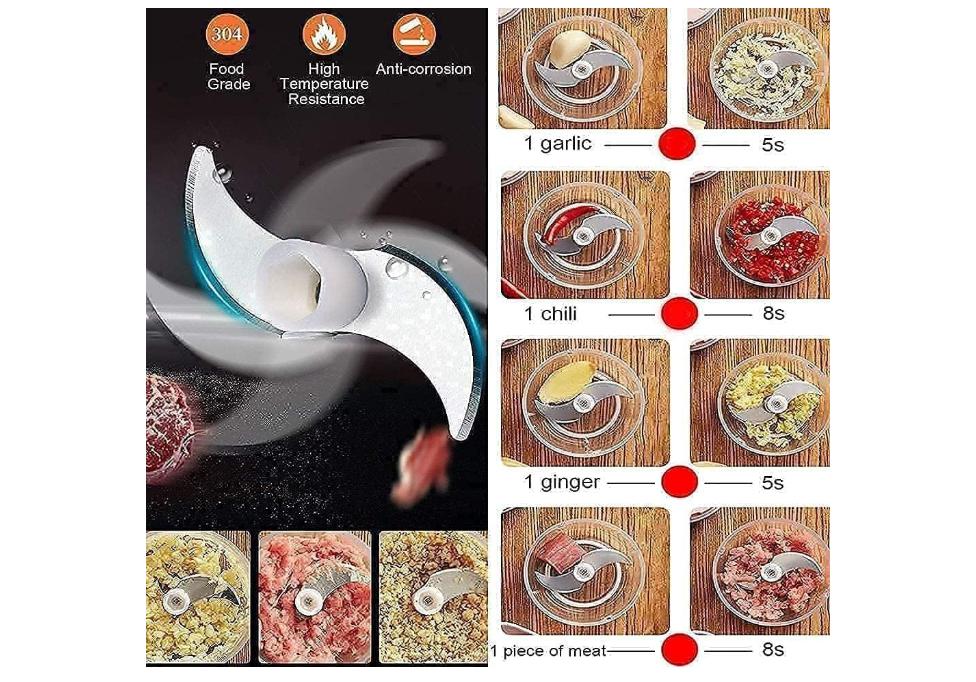 304
Food Grade
High Temperature Resistance
Anti-corrosion

1 garlic 5s
1 chili 8s
1 ginger 5s
1 piece of meat 8s